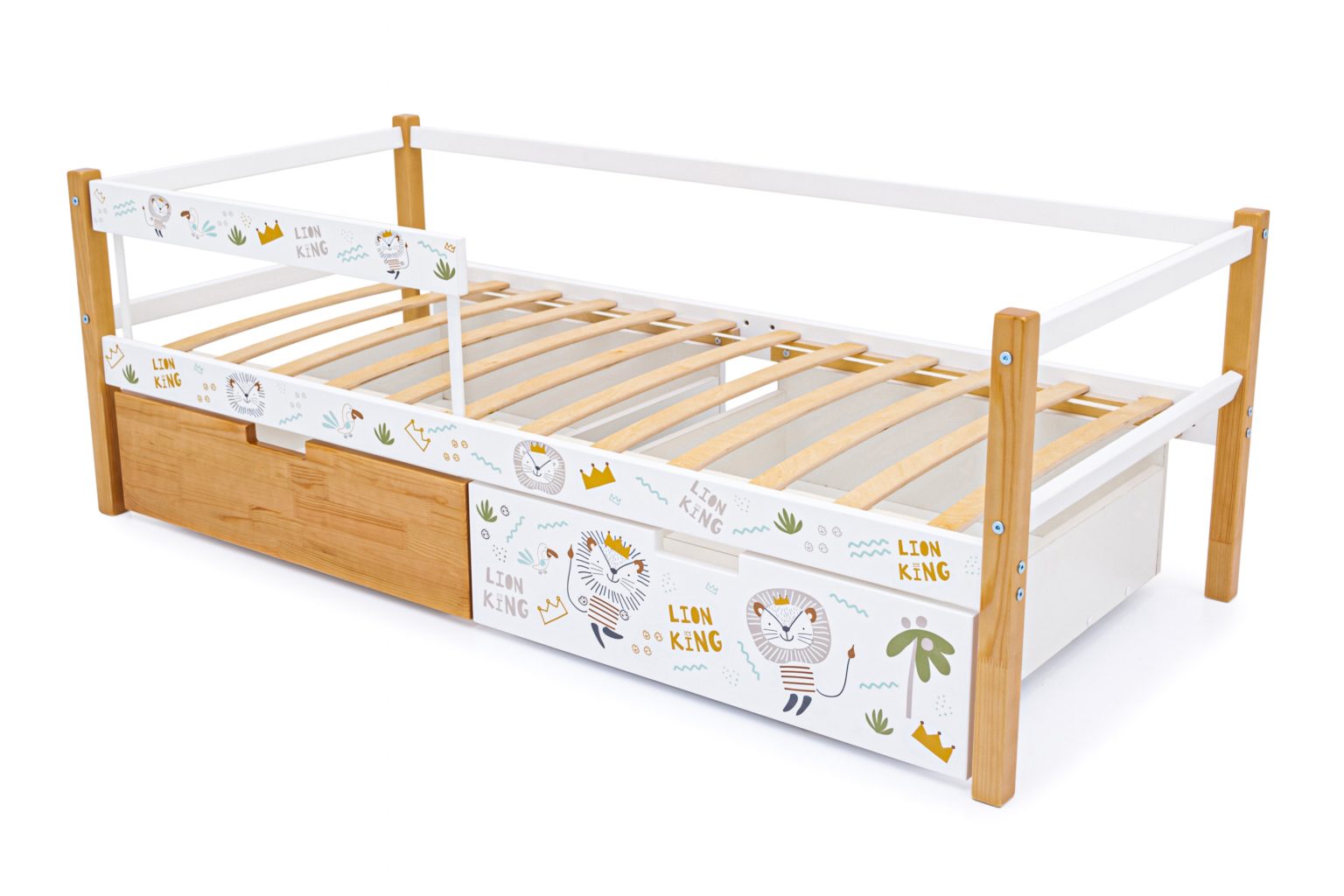 LION KING

LION KING

LION KING

LION KING

LION KING

LION KING